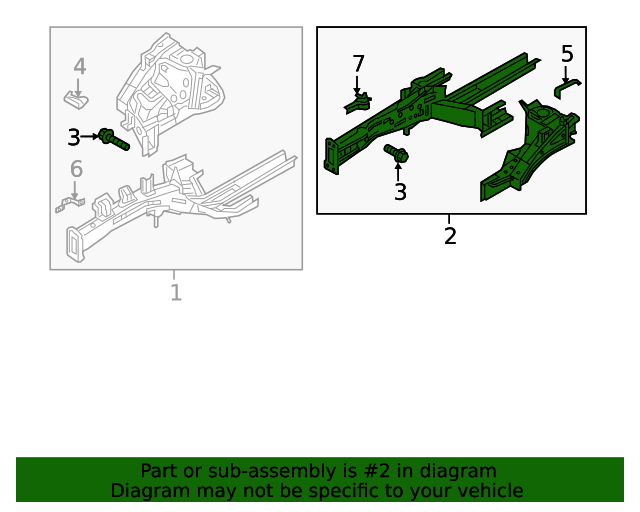 4
3
6
1
7
5
3
2
Part or sub-assembly is #2 in diagram
Diagram may not be specific to your vehicle