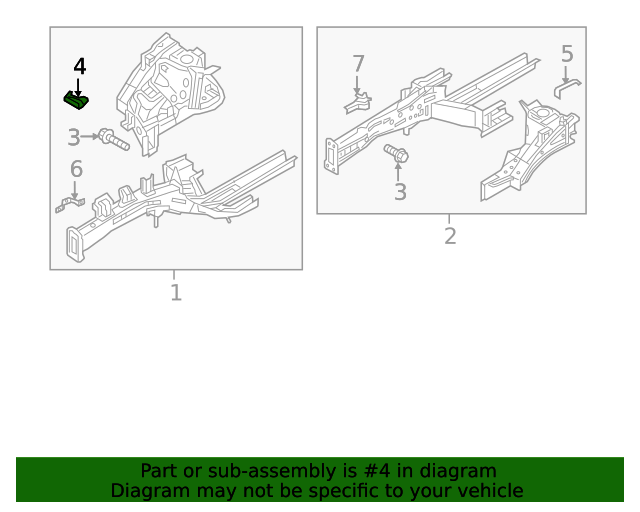 4
3
6
1
7
5
3
2

Part or sub-assembly is #4 in diagram
Diagram may not be specific to your vehicle