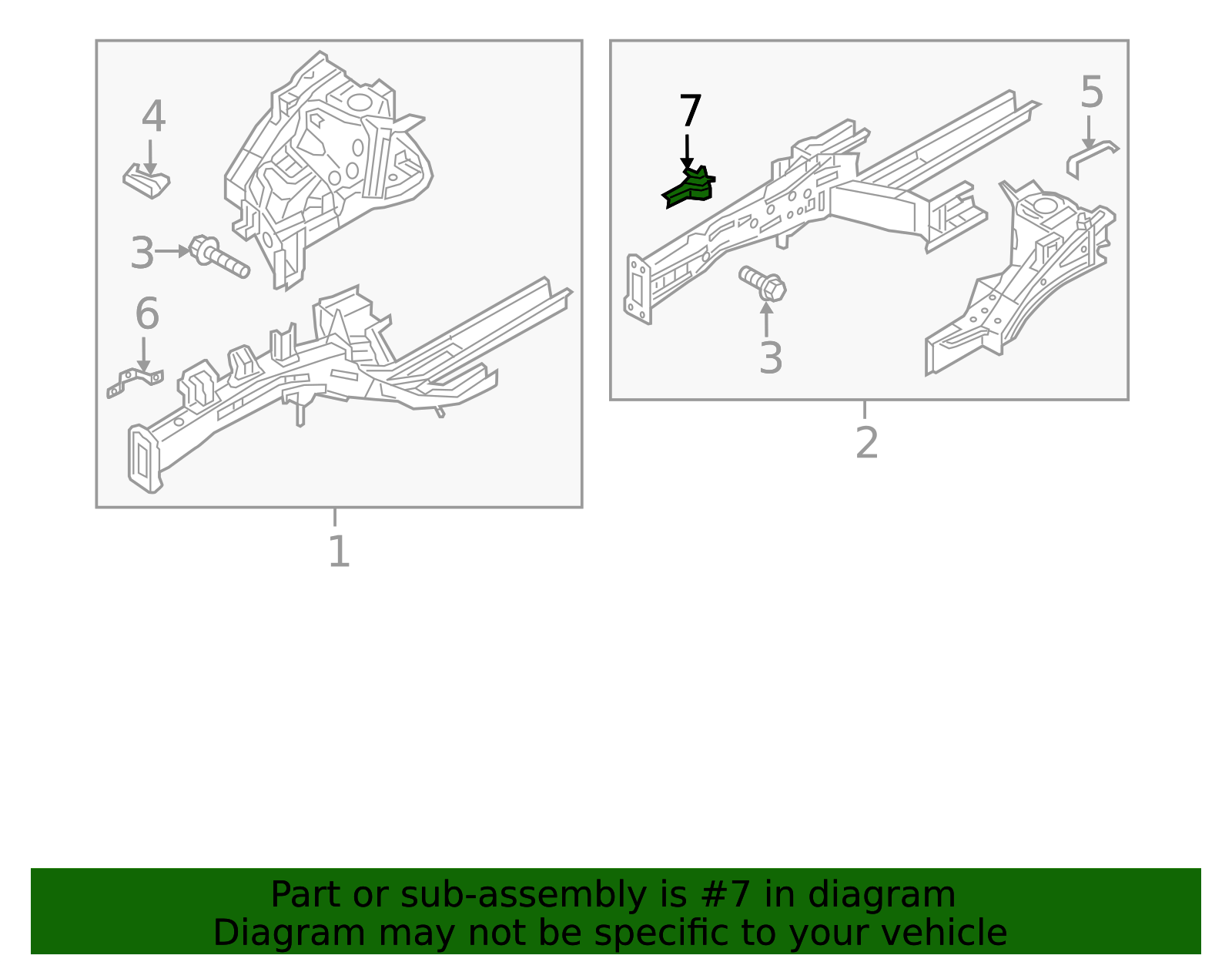 4
3
6
1
7
5
3
2

Part or sub-assembly is #7 in diagram
Diagram may not be specific to your vehicle