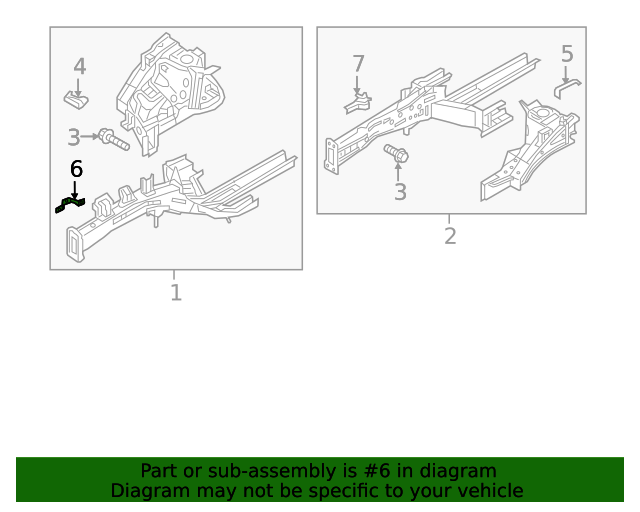 4
3
6
1
7
5
3
2

Part or sub-assembly is #6 in diagram
Diagram may not be specific to your vehicle