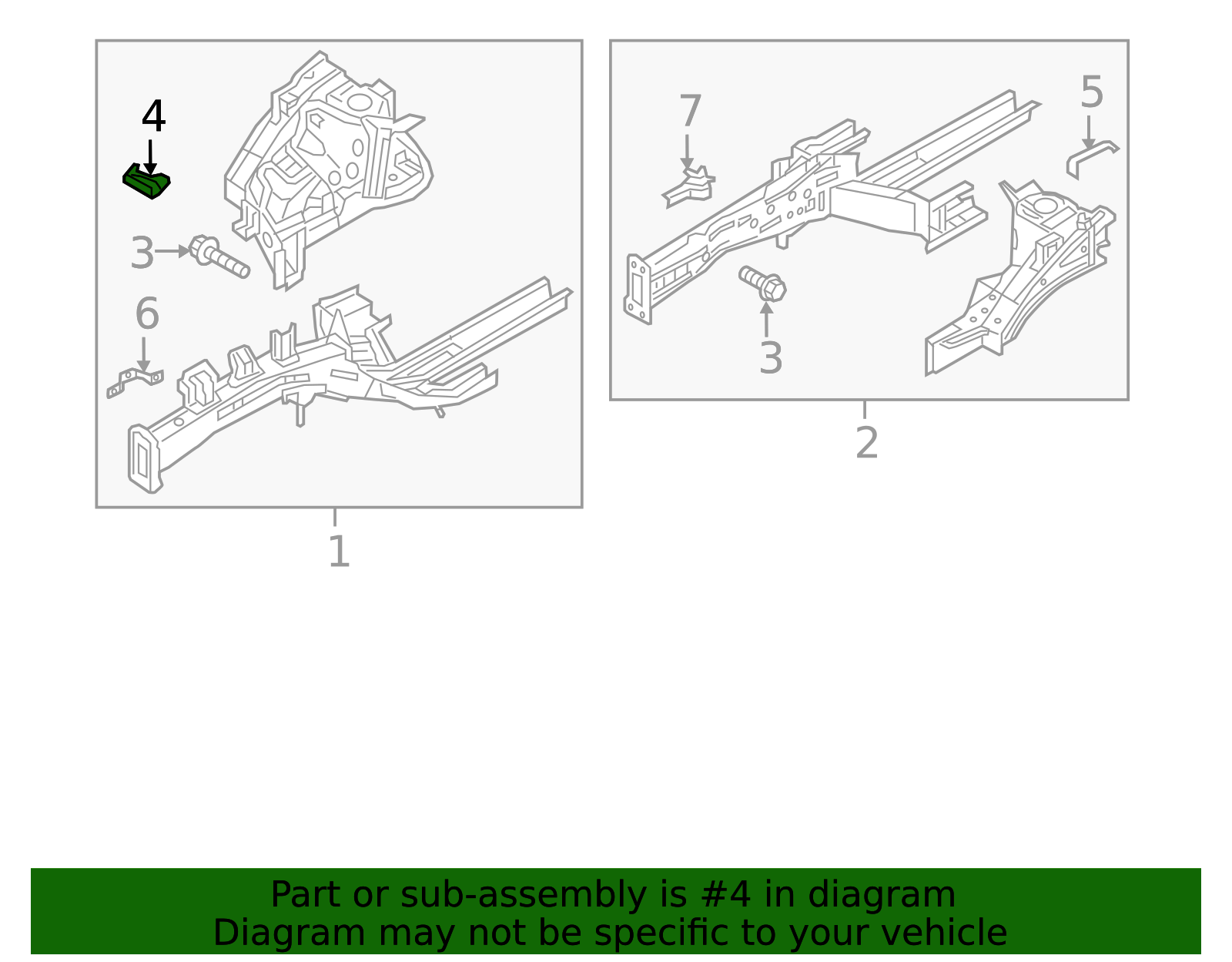 4
3
6
1
7
5
3
2

Part or sub-assembly is #4 in diagram
Diagram may not be specific to your vehicle