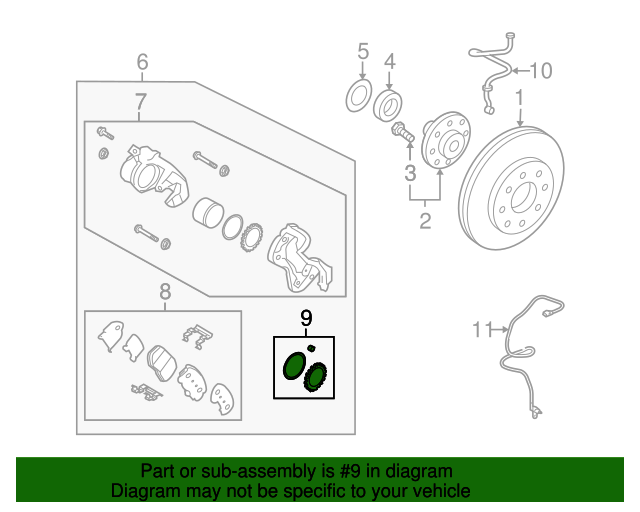 6
7
5
4
10
1
3
2
8
9
11

Part or sub-assembly is #9 in diagram
Diagram may not be specific to your vehicle