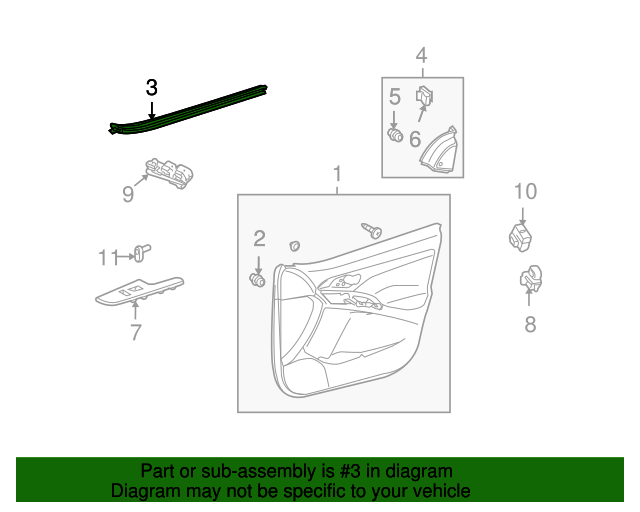 3

4

5

6

9

1

10

2

11

7

8

Part or sub-assembly is #3 in diagram
Diagram may not be specific to your vehicle