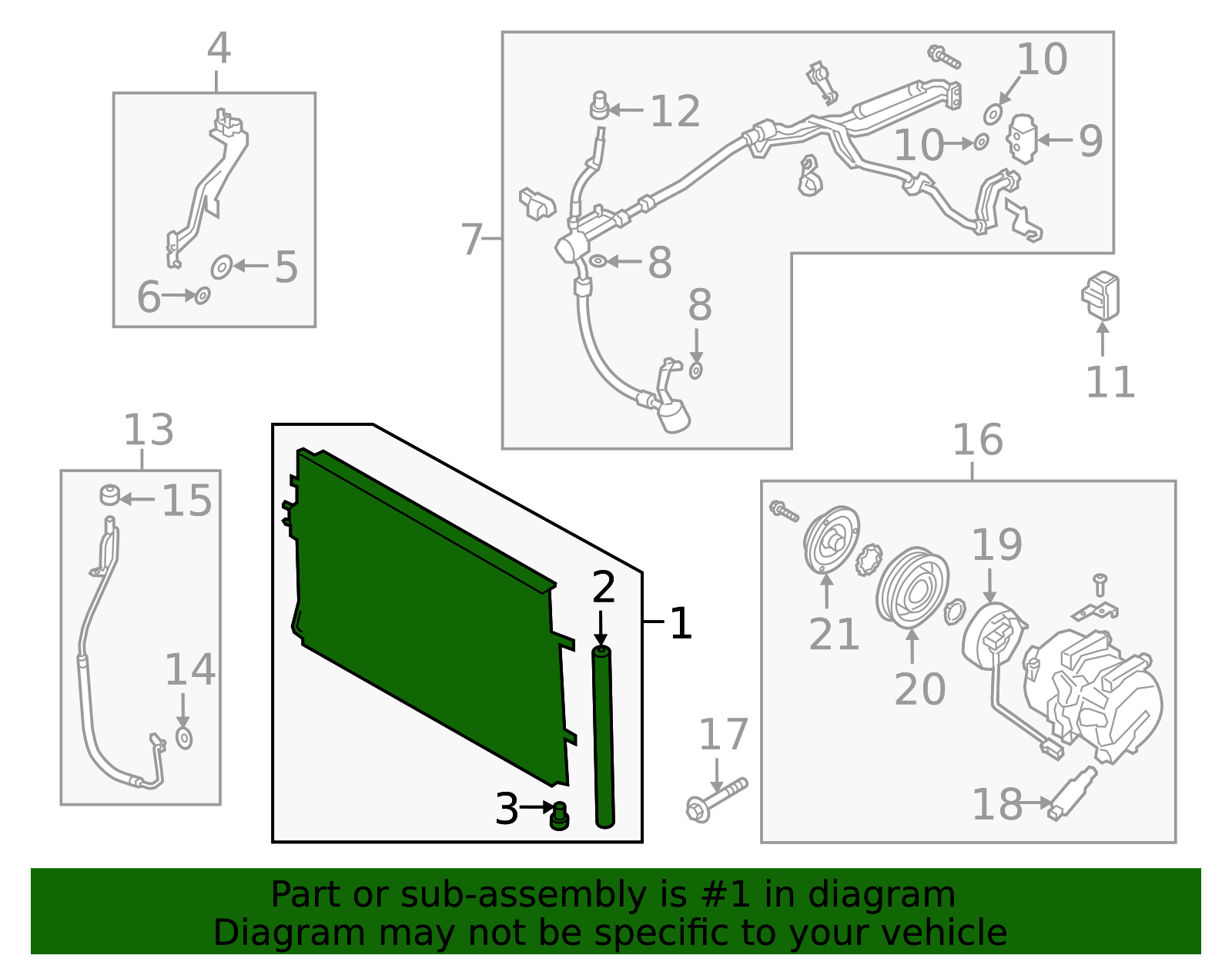 4
5
6
7
12
10
10
9
8
8
11
13
15
14
2
1
3
16
19
21
20
17
18

Part or sub-assembly is #1 in diagram
Diagram may not be specific to your vehicle