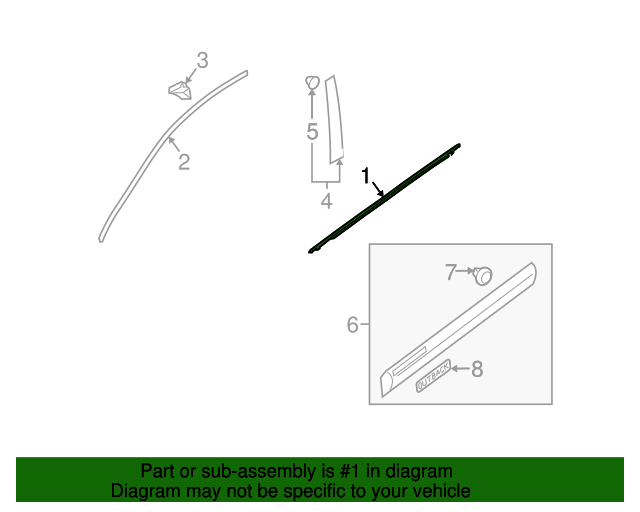 3
2
5
4
1
7
6
OUTBACK
8

Part or sub-assembly is #1 in diagram
Diagram may not be specific to your vehicle