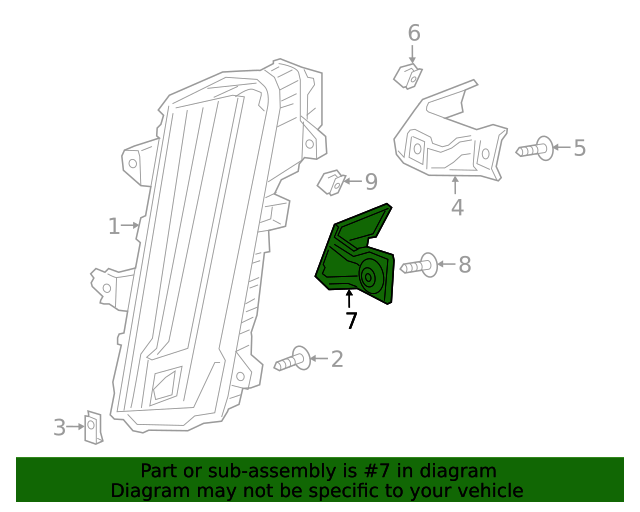 6
5
9
4
1
8
7
2
3

Part or sub-assembly is #7 in diagram
Diagram may not be specific to your vehicle