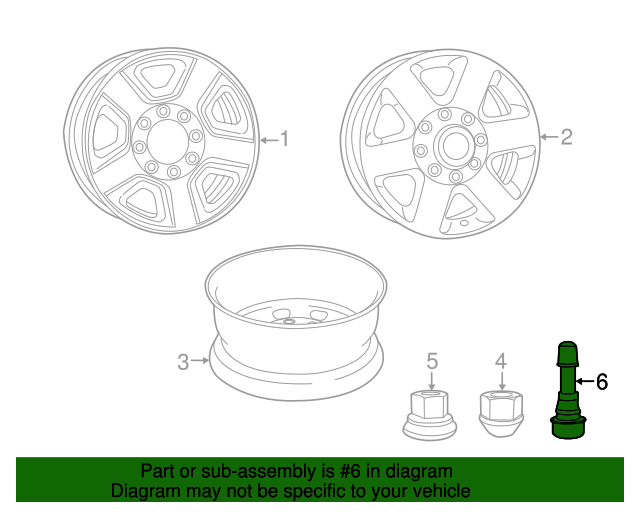 1

2

3

5

4

6

Part or sub-assembly is #6 in diagram
Diagram may not be specific to your vehicle