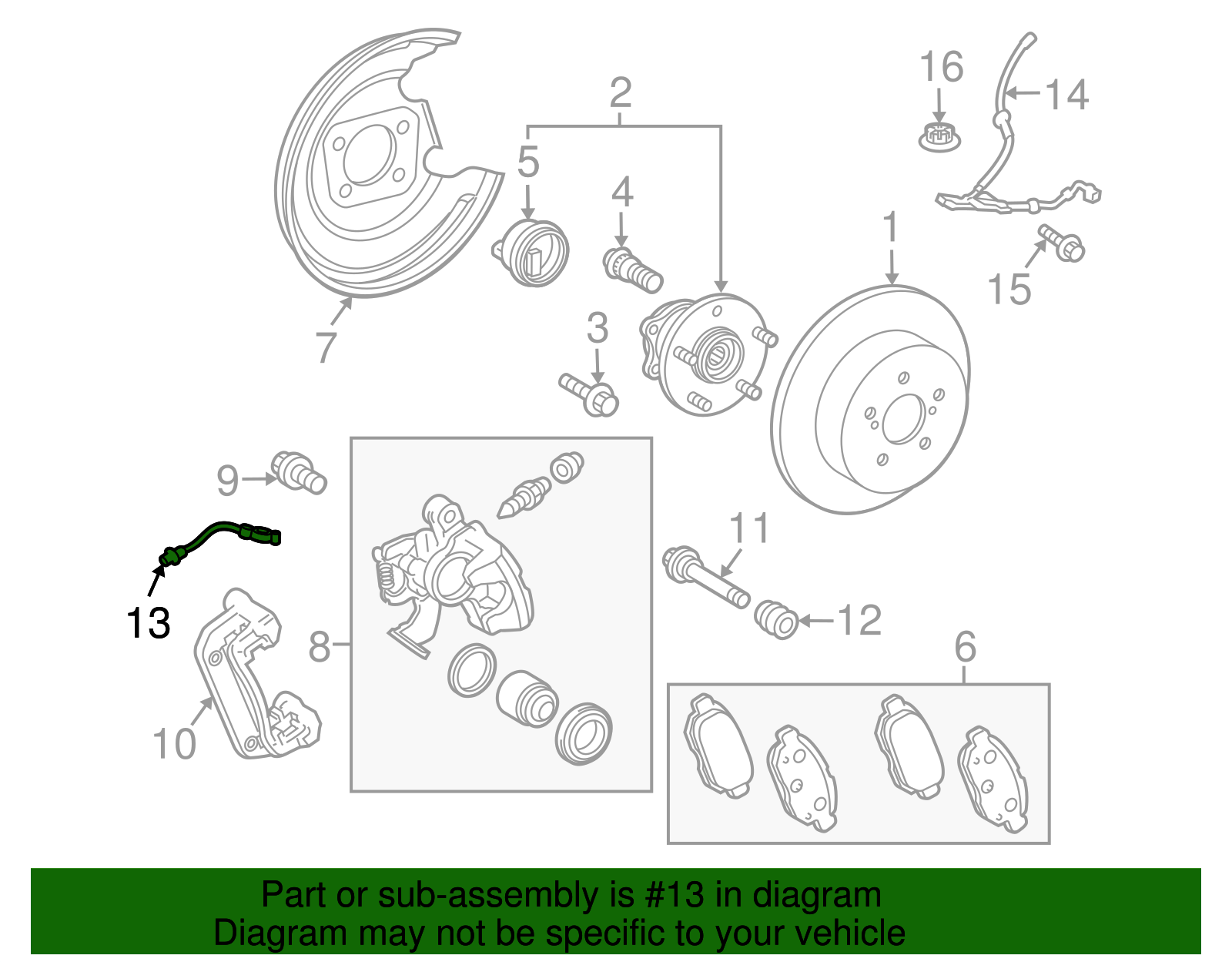 16
14
2
5
4
1
15
7
3
9
11
13
12
8
6
10

Part or sub-assembly is #13 in diagram
Diagram may not be specific to your vehicle