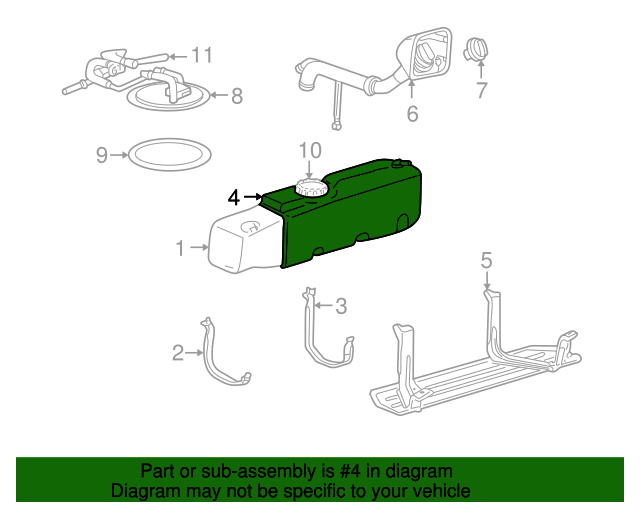 11
8
6
7
9
10
4
1
5
3
2

Part or sub-assembly is #4 in diagram
Diagram may not be specific to your vehicle