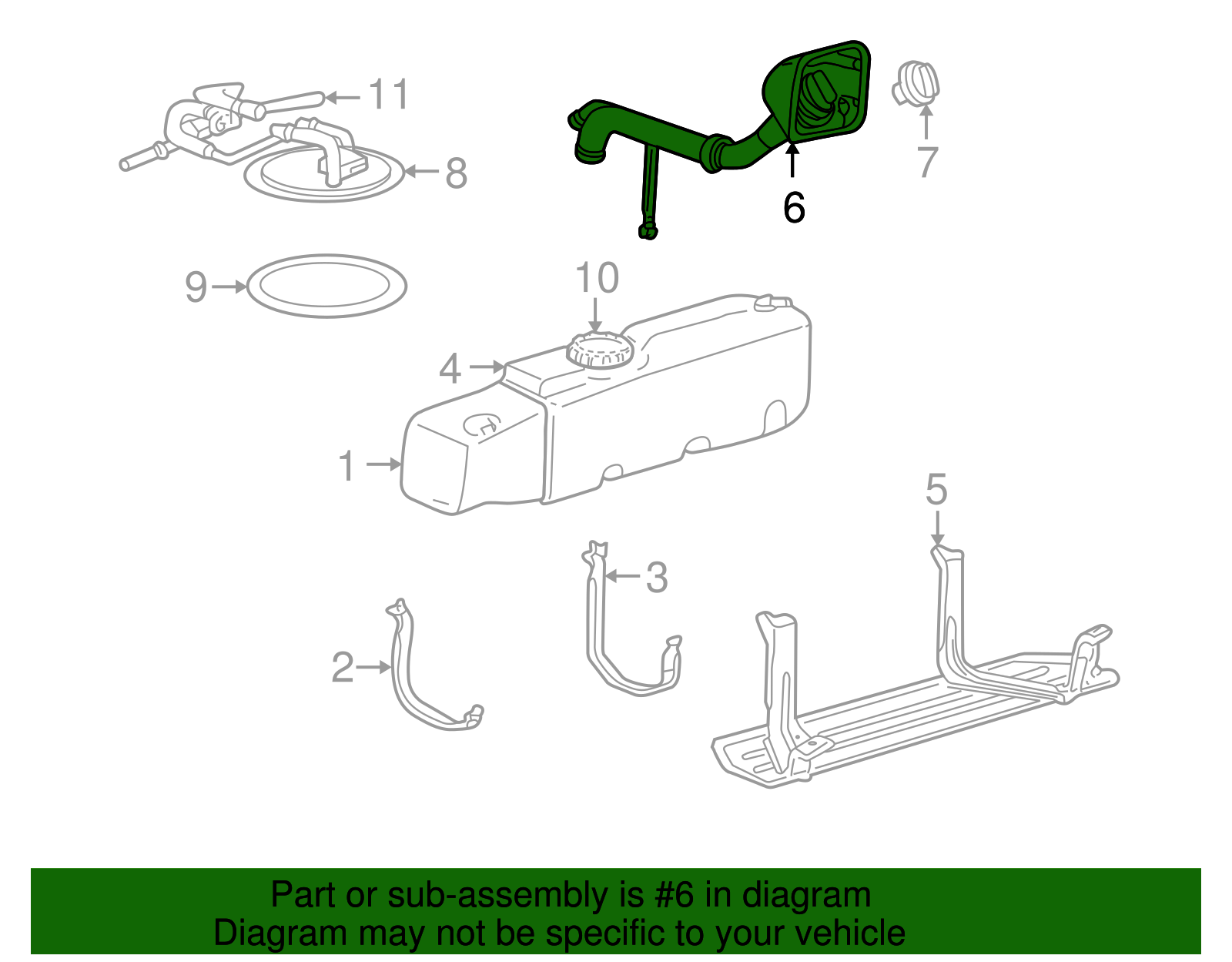 11
8
6
7
9
10
4
1
5
3
2

Part or sub-assembly is #6 in diagram
Diagram may not be specific to your vehicle