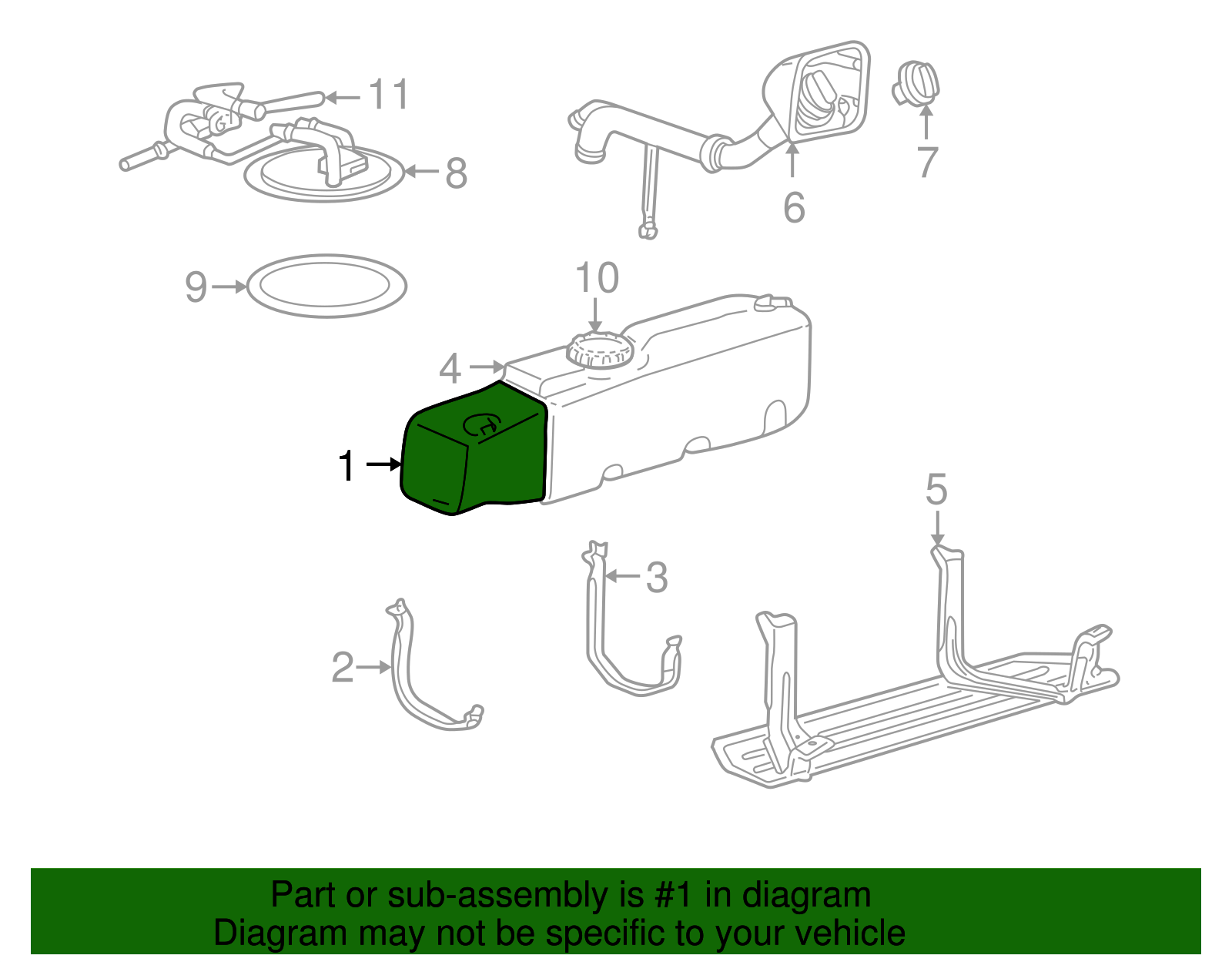 11
8
6
7
9
10
4
1
5
3
2

Part or sub-assembly is #1 in diagram
Diagram may not be specific to your vehicle