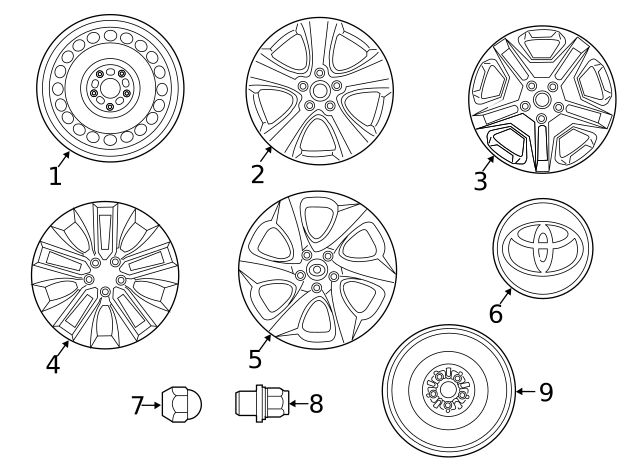 1
2
3
4
5
6
7
8
9