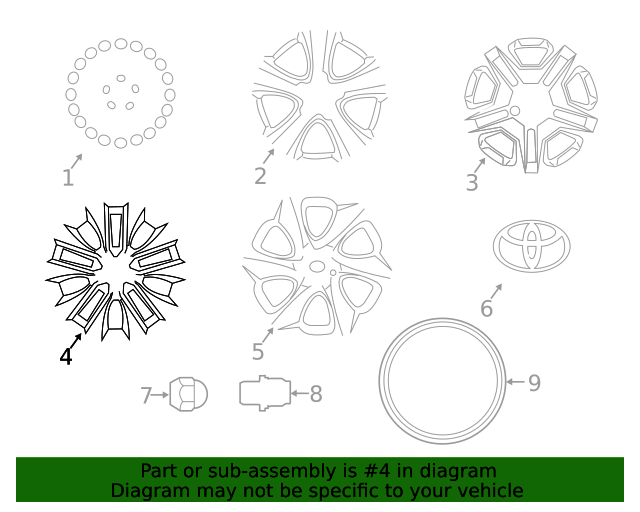 1
2
3
4
5
6
7
8
9

Part or sub-assembly is #4 in diagram
Diagram may not be specific to your vehicle