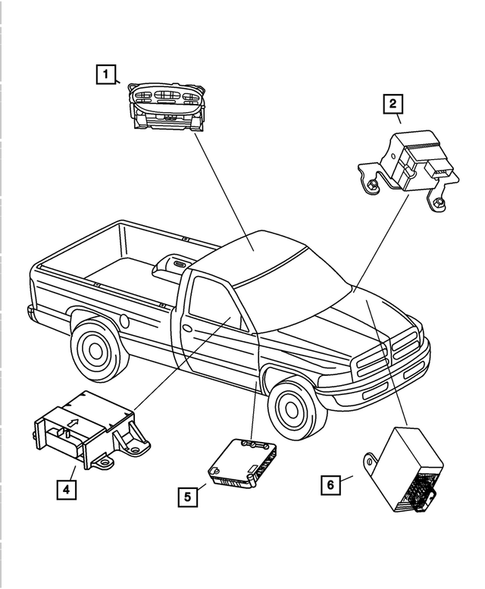 1

2

4

5

6