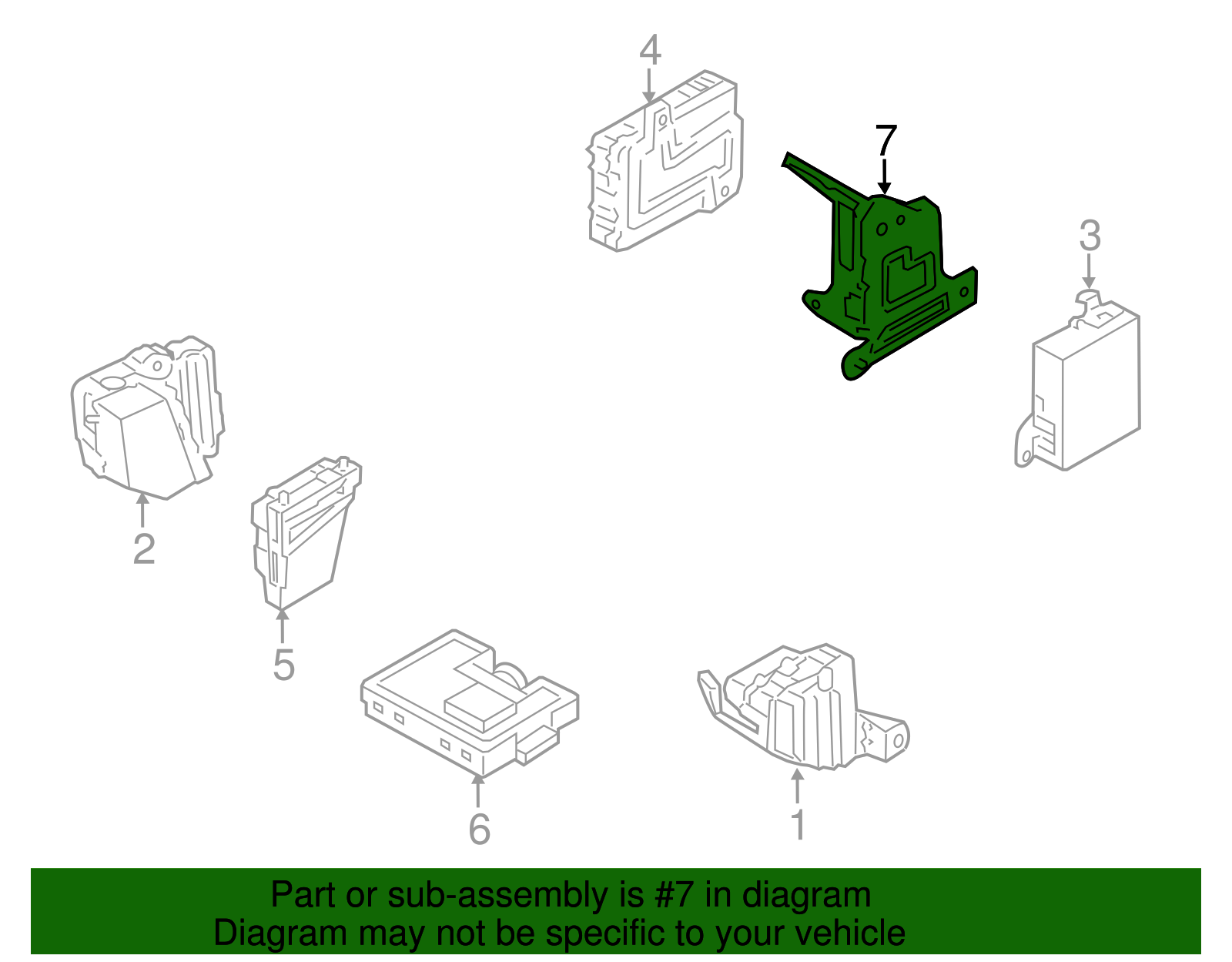 4
7
3
2
5
6
1
Part or sub-assembly is #7 in diagram
Diagram may not be specific to your vehicle