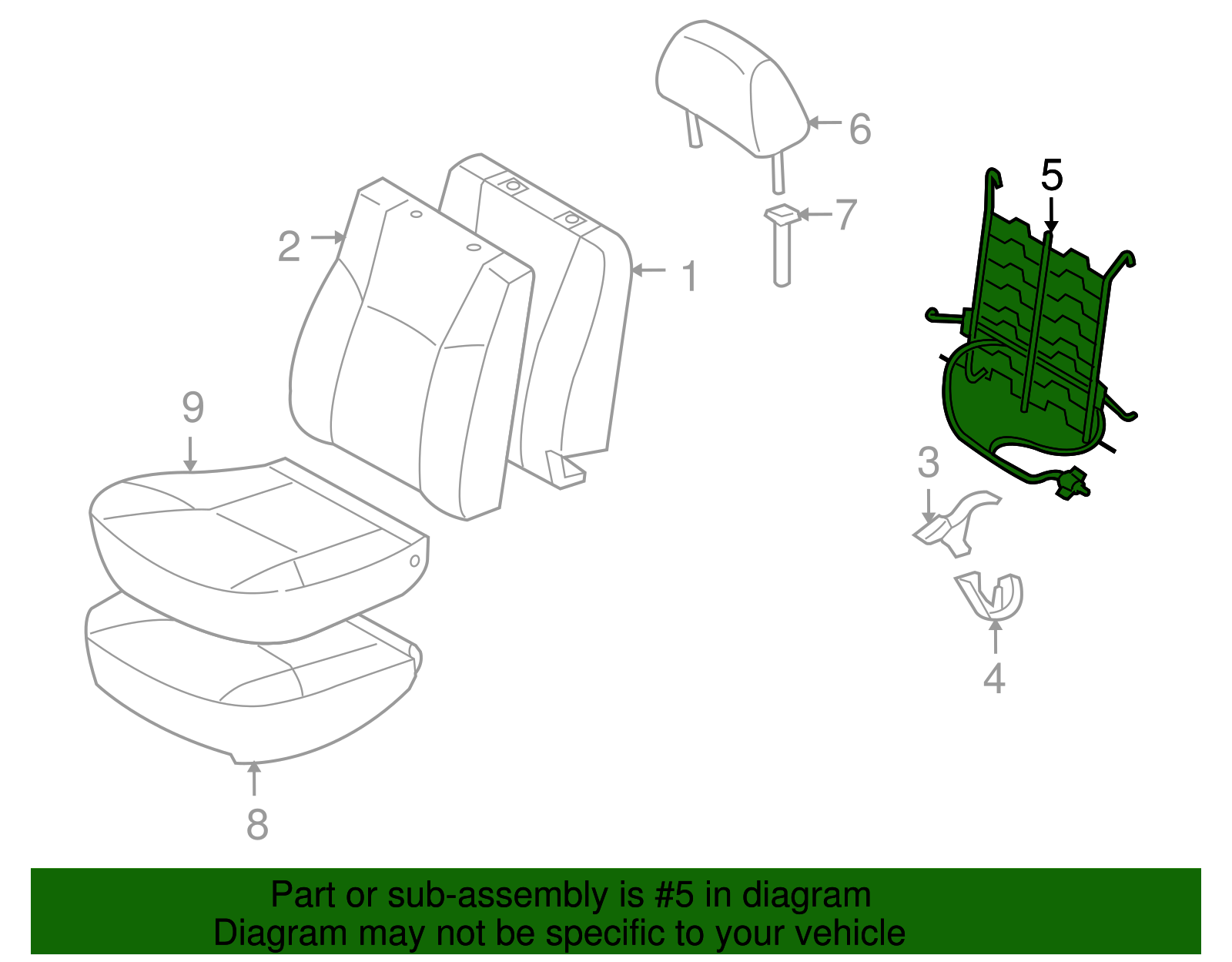 6
5
7
2
1
9
3
4
8
Part or sub-assembly is #5 in diagram
Diagram may not be specific to your vehicle