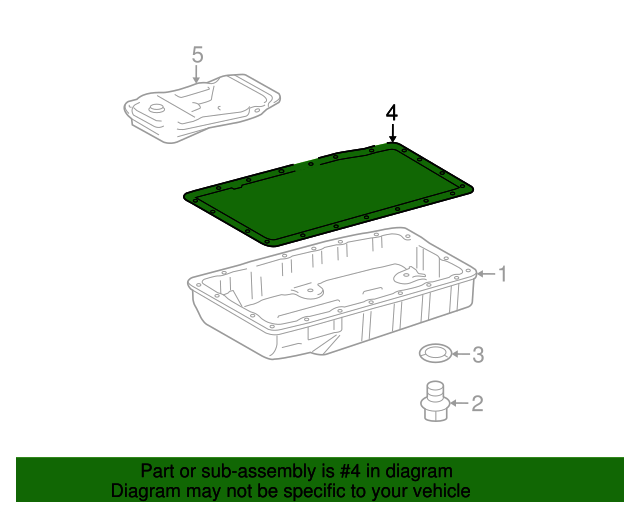 5
4
1
3
2

Part or sub-assembly is #4 in diagram
Diagram may not be specific to your vehicle