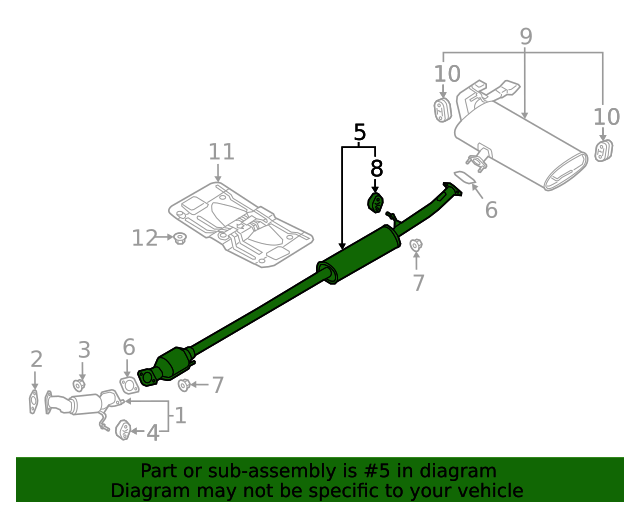 9
10
10
5
8
11
6
12
7
2
3
6
7
1
4
Part or sub-assembly is #5 in diagram
Diagram may not be specific to your vehicle