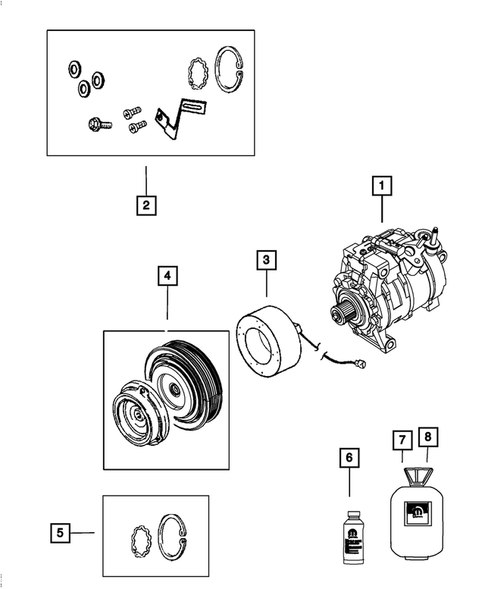 2

1

3

4

5

6

7

8