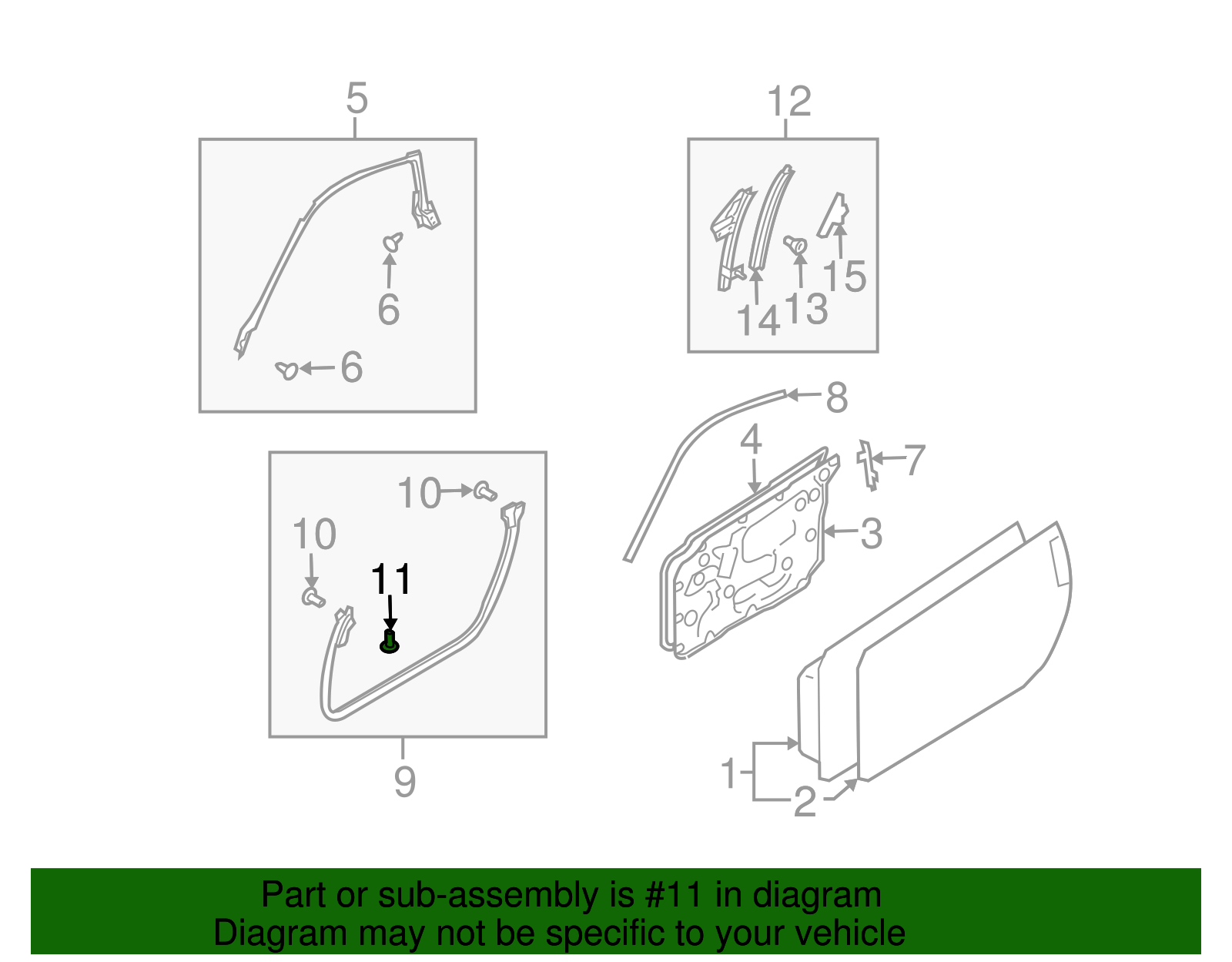 5
6
6
12
15
14
13
8
4
7
3
10
10
11
9
1
2

Part or sub-assembly is #11 in diagram
Diagram may not be specific to your vehicle