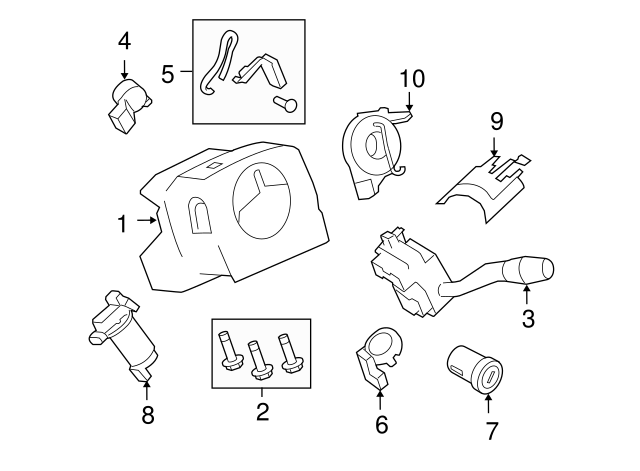 4
5
10
9
1
3
8
2
6
7