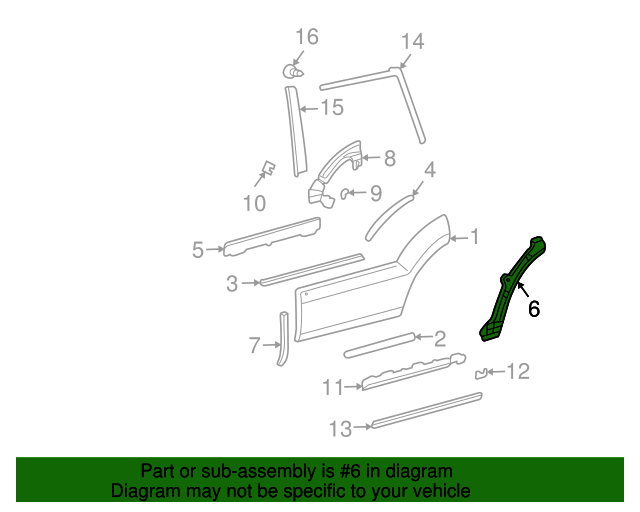 16
14
15
8
4
10
9
5
1
3
6
7
2
11
12
13

Part or sub-assembly is #6 in diagram
Diagram may not be specific to your vehicle