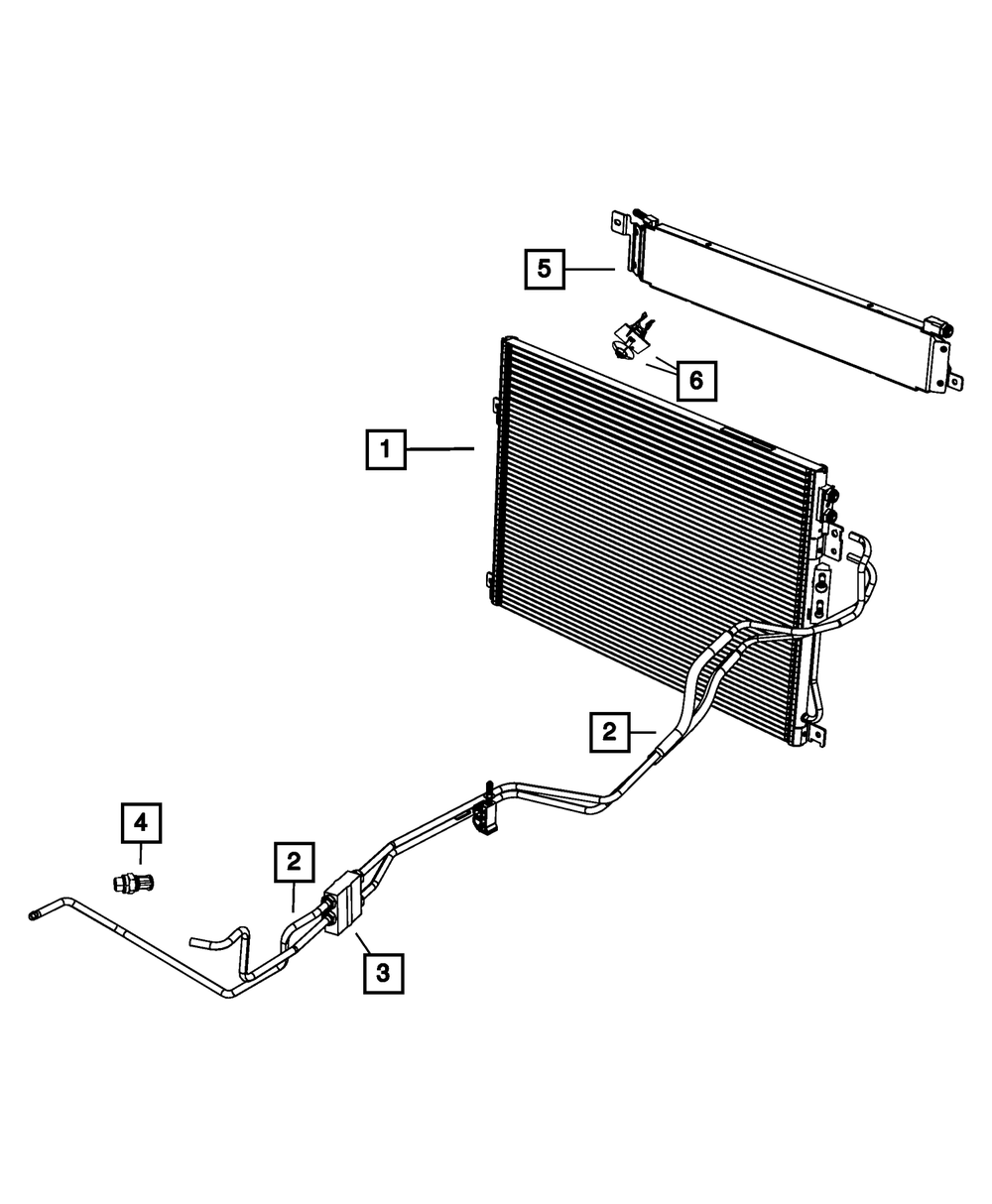 5
6
1
2
4
2
3