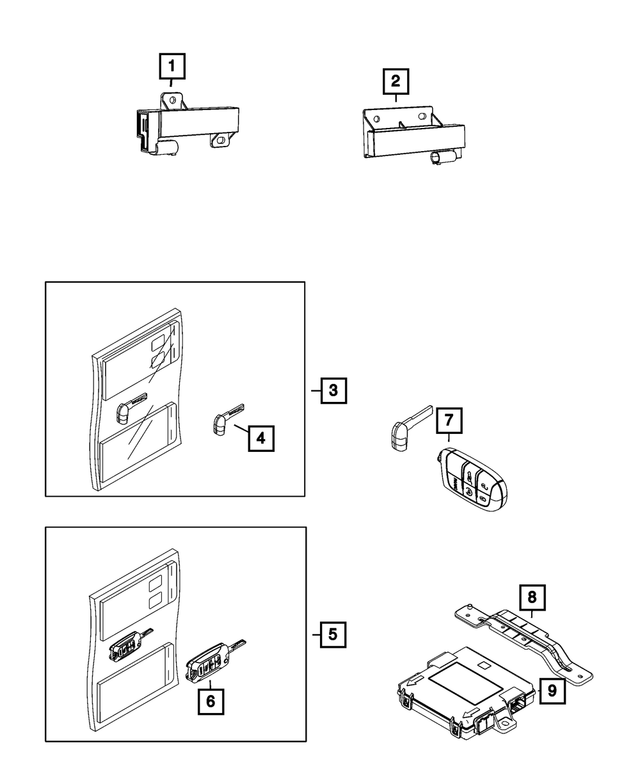 1
2
3
4
7
5
6
8
9