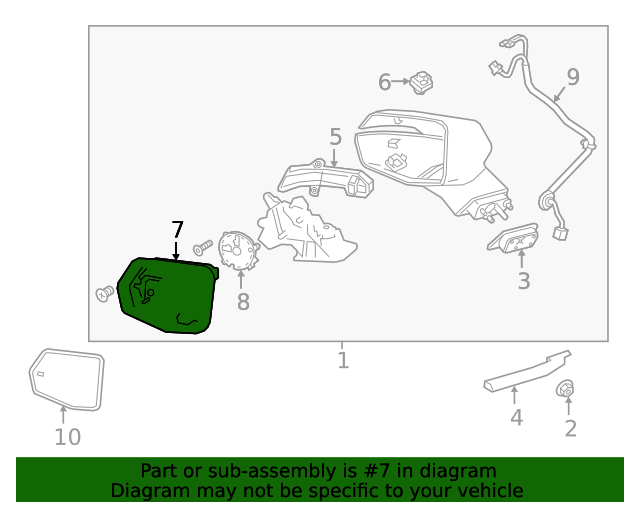 6
9
5
7
8
3
1
10
4
2

Part or sub-assembly is #7 in diagram
Diagram may not be specific to your vehicle