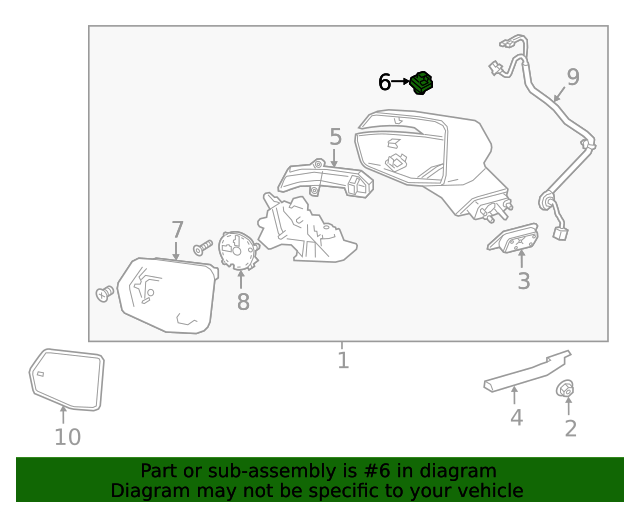 6
9
5
7
8
3
1
10
4
2

Part or sub-assembly is #6 in diagram
Diagram may not be specific to your vehicle