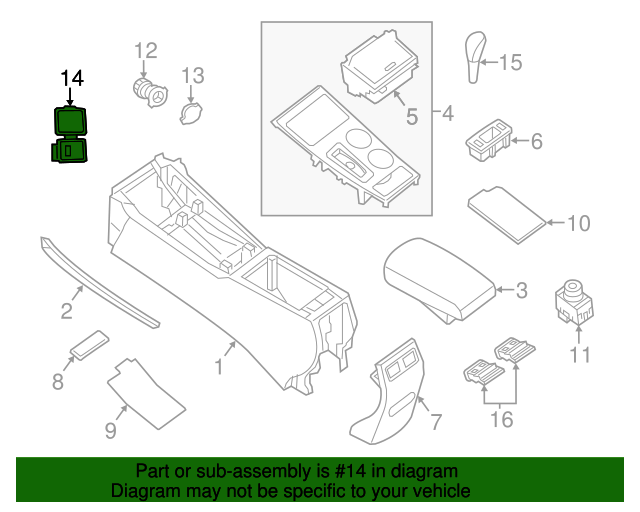 14
12
13
5
4
15
6
10
3
11
2
1
8
9
7
16

Part or sub-assembly is #14 in diagram
Diagram may not be specific to your vehicle