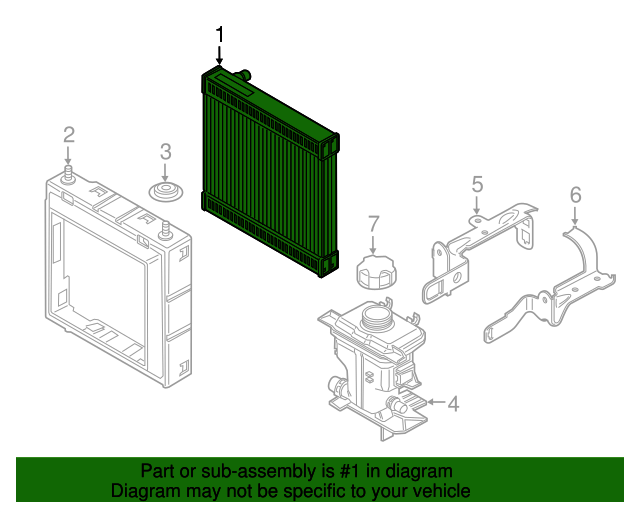 1
2
3
5
6
7
4

Part or sub-assembly is #1 in diagram
Diagram may not be specific to your vehicle