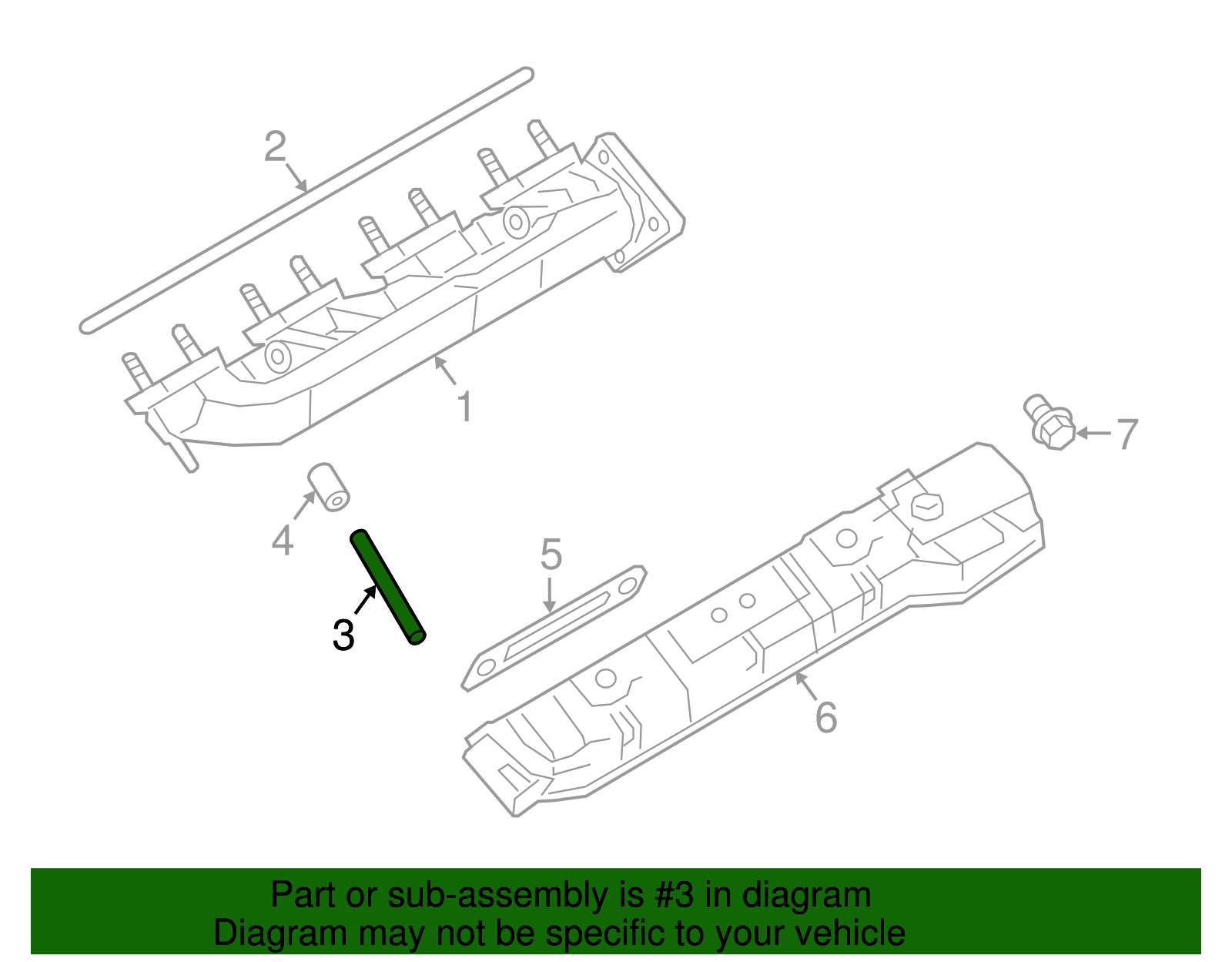 2

1

7

4

5

3

6

Part or sub-assembly is #3 in diagram
Diagram may not be specific to your vehicle