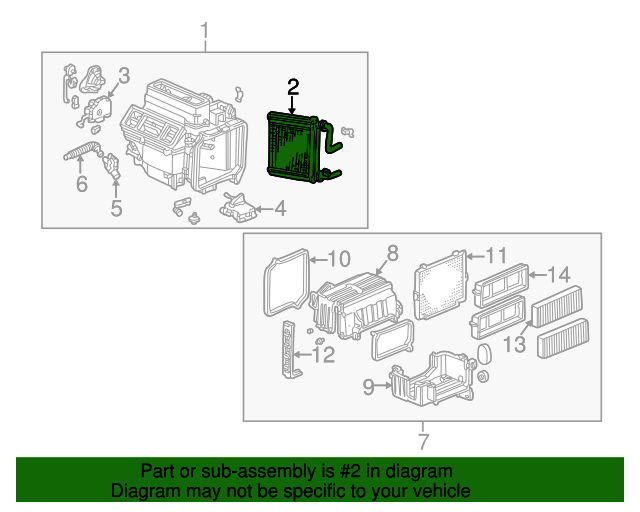 1
3
2
6
5
4
10
8
11
14
13
12
9
7

Part or sub-assembly is #2 in diagram
Diagram may not be specific to your vehicle