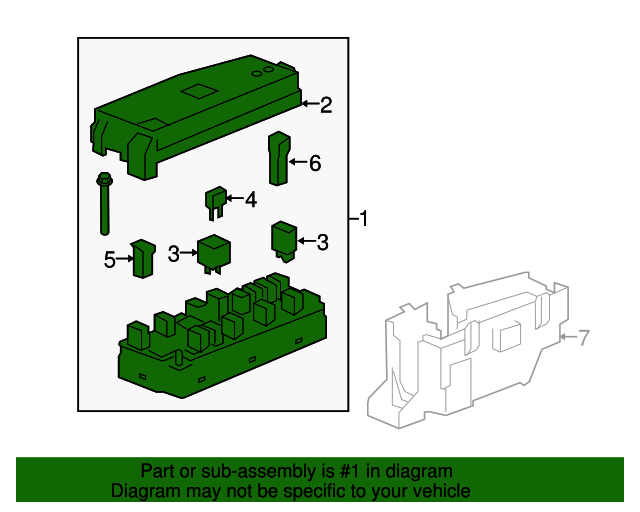 2
6
4
1
5
3
3
7

Part or sub-assembly is #1 in diagram
Diagram may not be specific to your vehicle