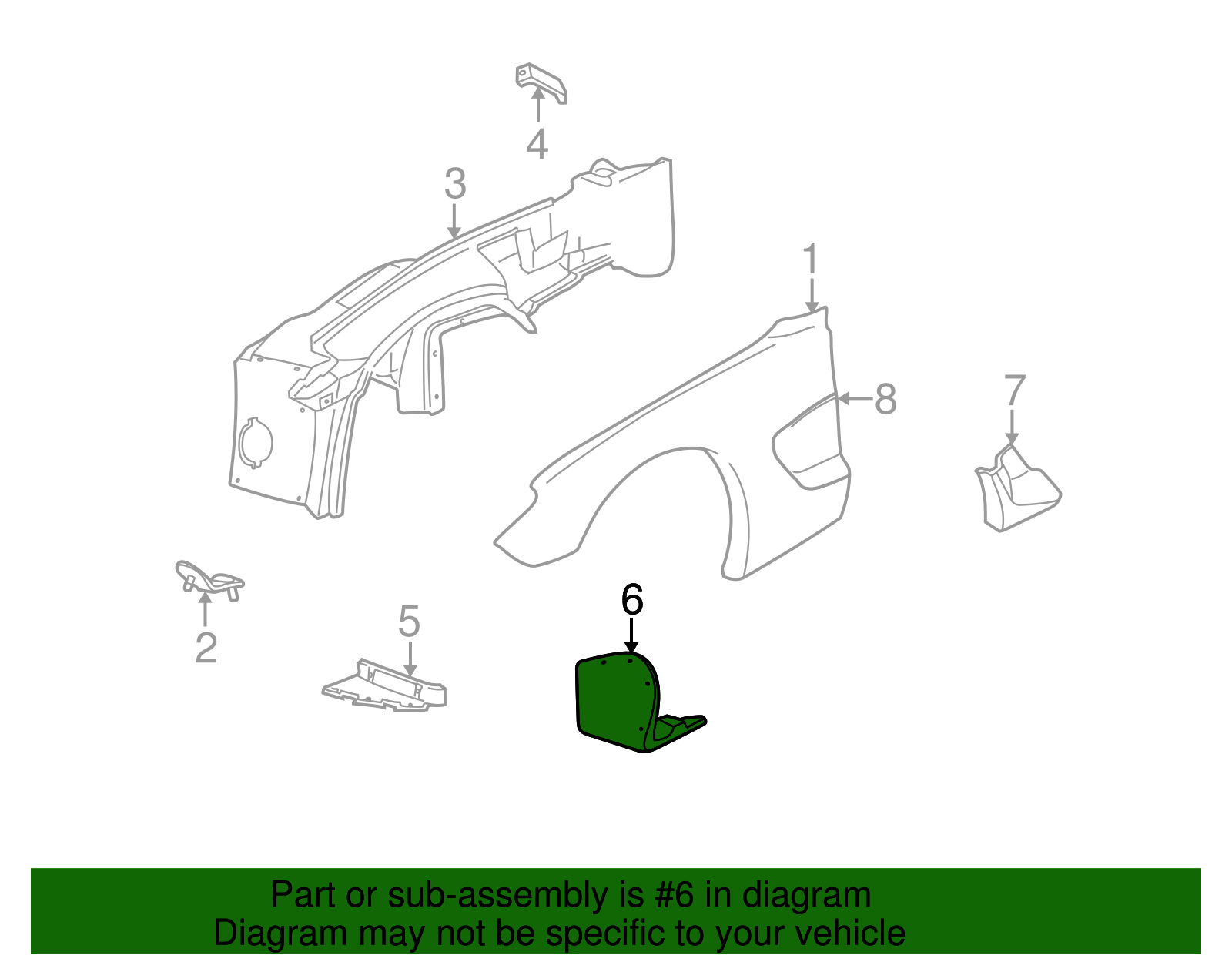 4
3
1
8
7
2
5
6

Part or sub-assembly is #6 in diagram
Diagram may not be specific to your vehicle