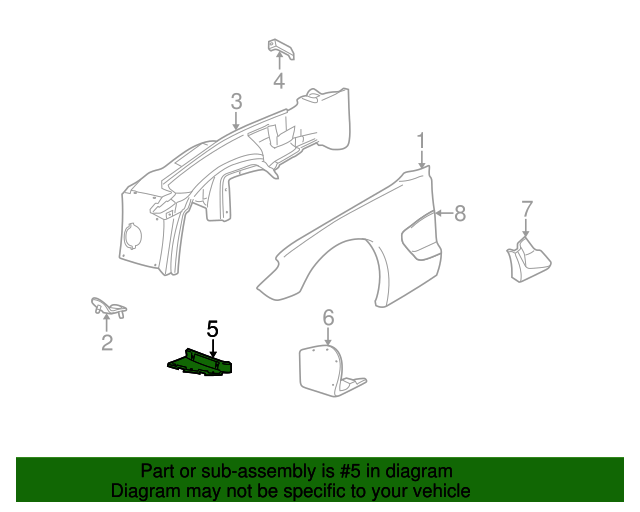 4
3
1
8
7
2
5
6

Part or sub-assembly is #5 in diagram
Diagram may not be specific to your vehicle