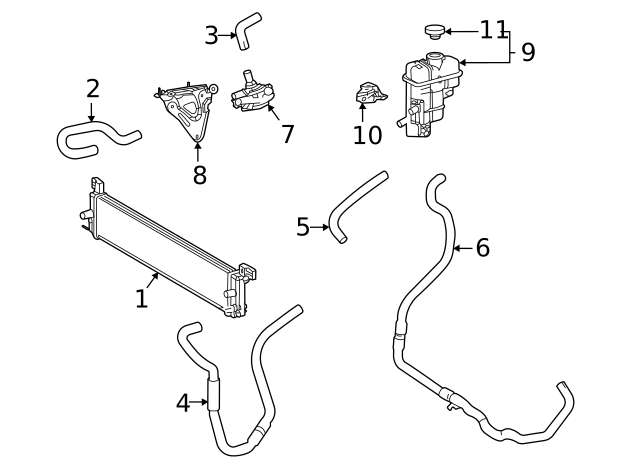 3
11
9
2
7
10
8
5
6
1
4