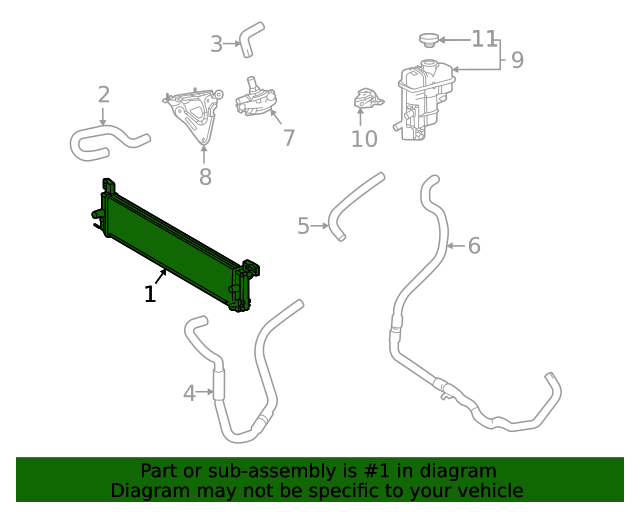 3
11
9
2
7
10
8
5
6
1
4

Part or sub-assembly is #1 in diagram
Diagram may not be specific to your vehicle