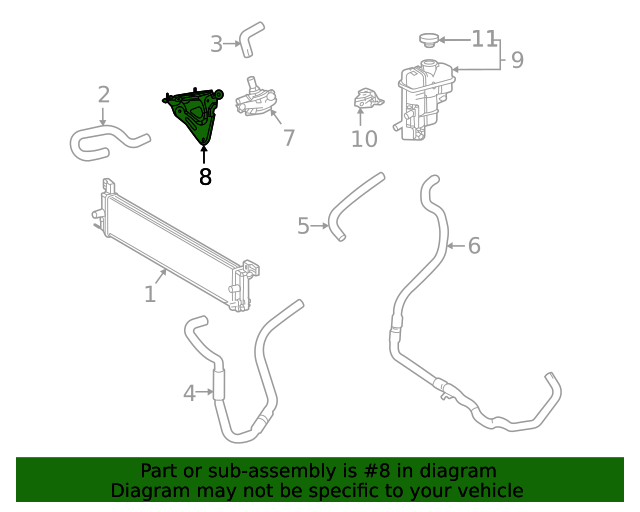 3
11
9
2
7
10
8
5
6
1
4

Part or sub-assembly is #8 in diagram
Diagram may not be specific to your vehicle