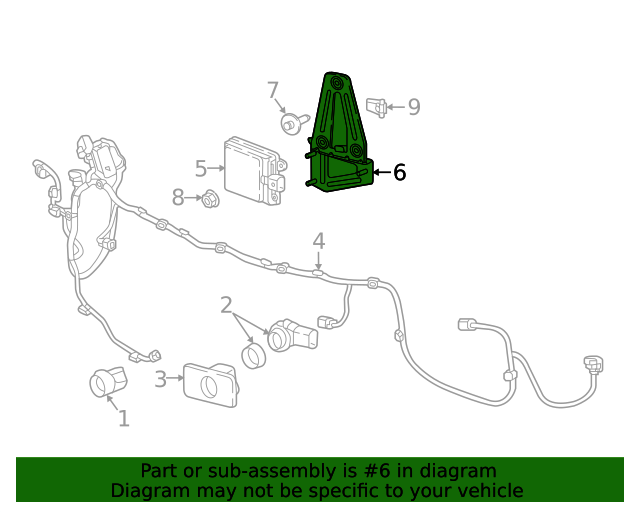 7
9
5
6
8
4
2
3
1

Part or sub-assembly is #6 in diagram
Diagram may not be specific to your vehicle