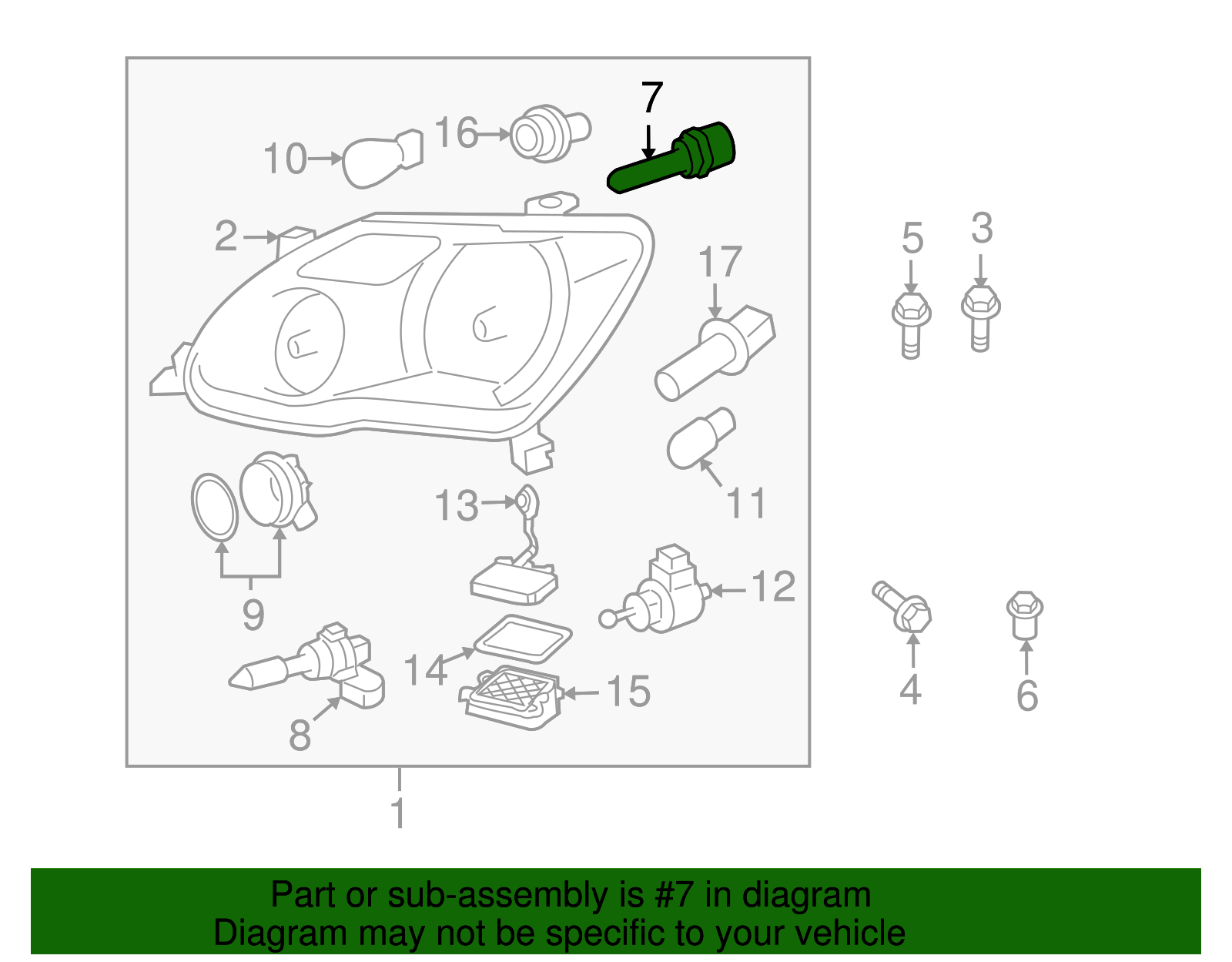 7
16
10
2
17
5
3
13
11
9
12
14
15
8
4
6
1

Part or sub-assembly is #7 in diagram
Diagram may not be specific to your vehicle