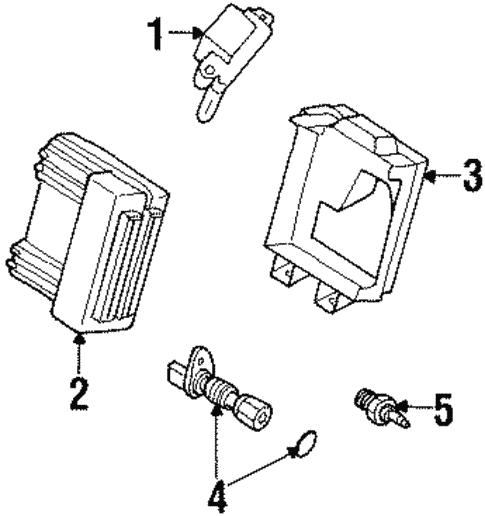 1
3
2
5
4