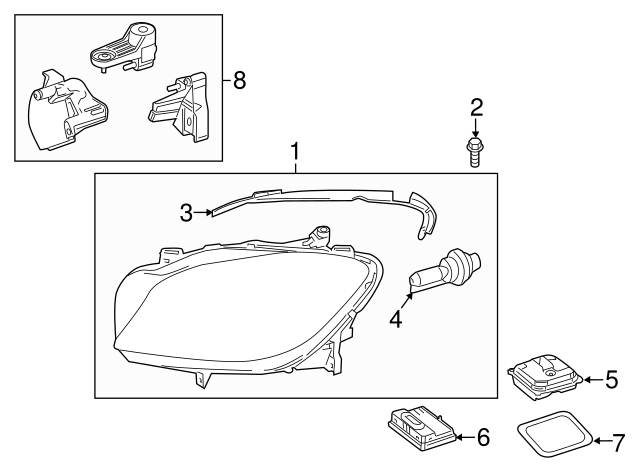 8
2
1
3
4
5
6
7