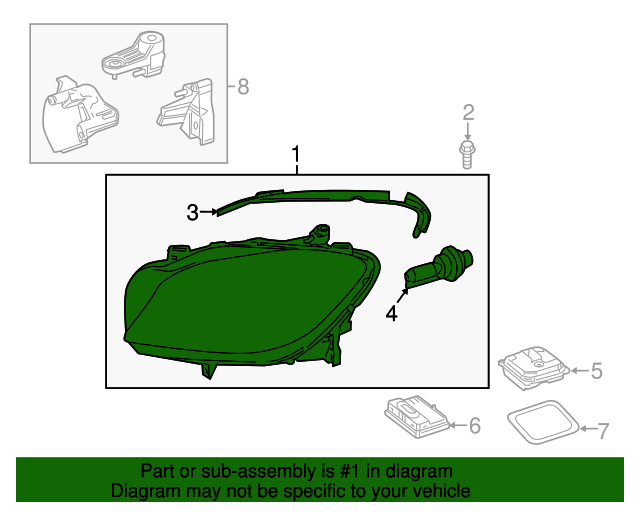 8

2

1

3

4

5

6

7

Part or sub-assembly is #1 in diagram
Diagram may not be specific to your vehicle