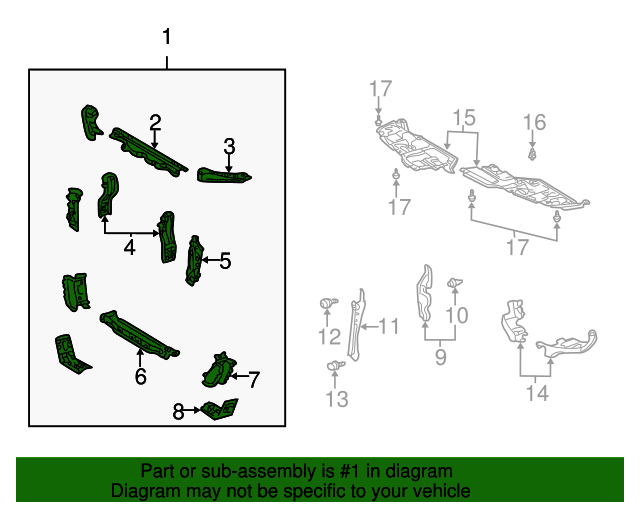 1
2
3
4
5
6
7
8
17
15
16
17
17
12
11
10
9
13
14

Part or sub-assembly is #1 in diagram
Diagram may not be specific to your vehicle