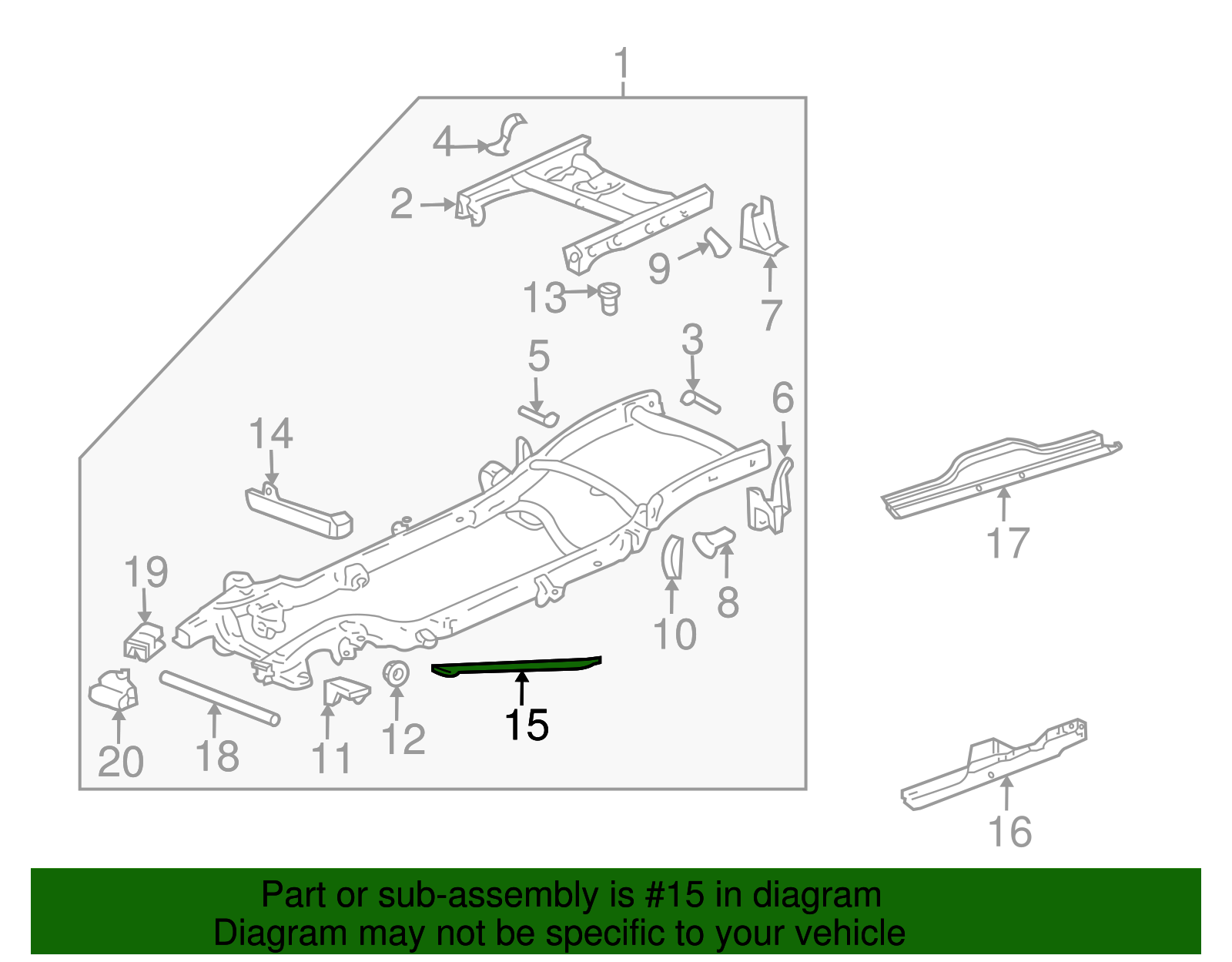 1
4
2
9
7
13
5
3
6
14
17
19
8
10
15
20
18
11
12
16

Part or sub-assembly is #15 in diagram
Diagram may not be specific to your vehicle