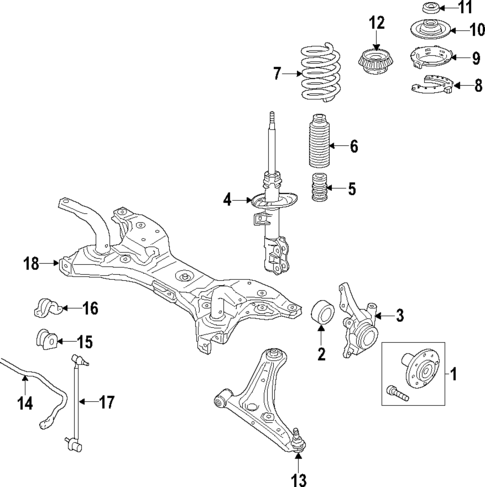 11
12
10
9
7
8
6
5
4
18
16
3
15
2
1
14
17
13