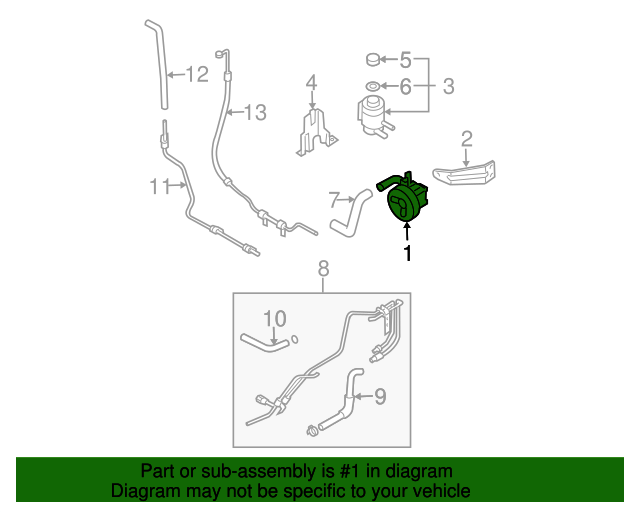 12
13
4
5
6
3
2
11
7
1
8
10
9

Part or sub-assembly is #1 in diagram
Diagram may not be specific to your vehicle