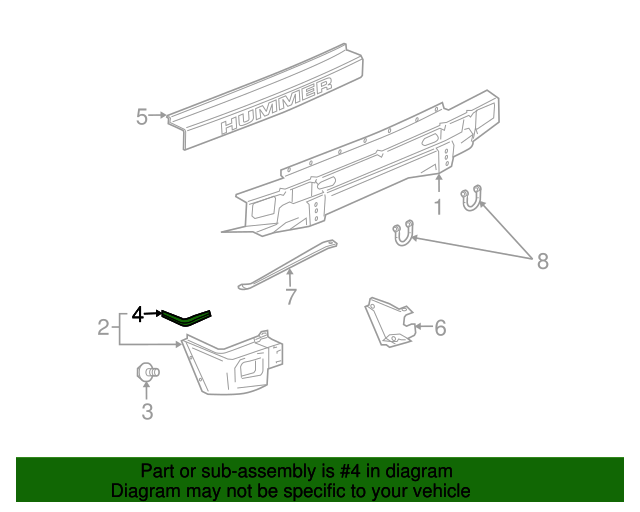 5
HUMMER
1
8
7
4
2
6
3

Part or sub-assembly is #4 in diagram
Diagram may not be specific to your vehicle